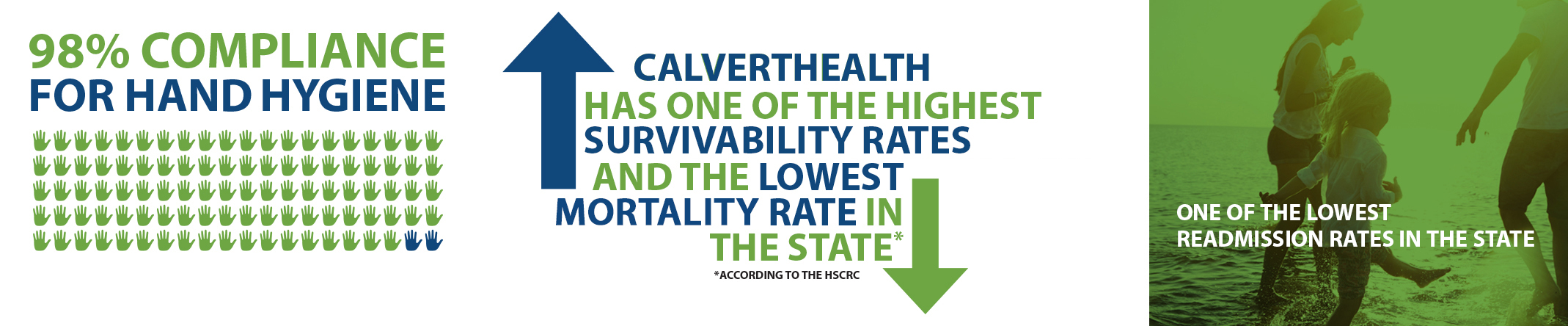 98% COMPLIANCE FOR HAND HYGIENE

CALVERTHEALTH HAS ONE OF THE HIGHEST SURVIVABILITY RATES AND THE LOWEST MORTALITY RATE IN THE STATE*

*ACCORDING TO THE HSCRC

ONE OF THE LOWEST READMISSION RATES IN THE STATE